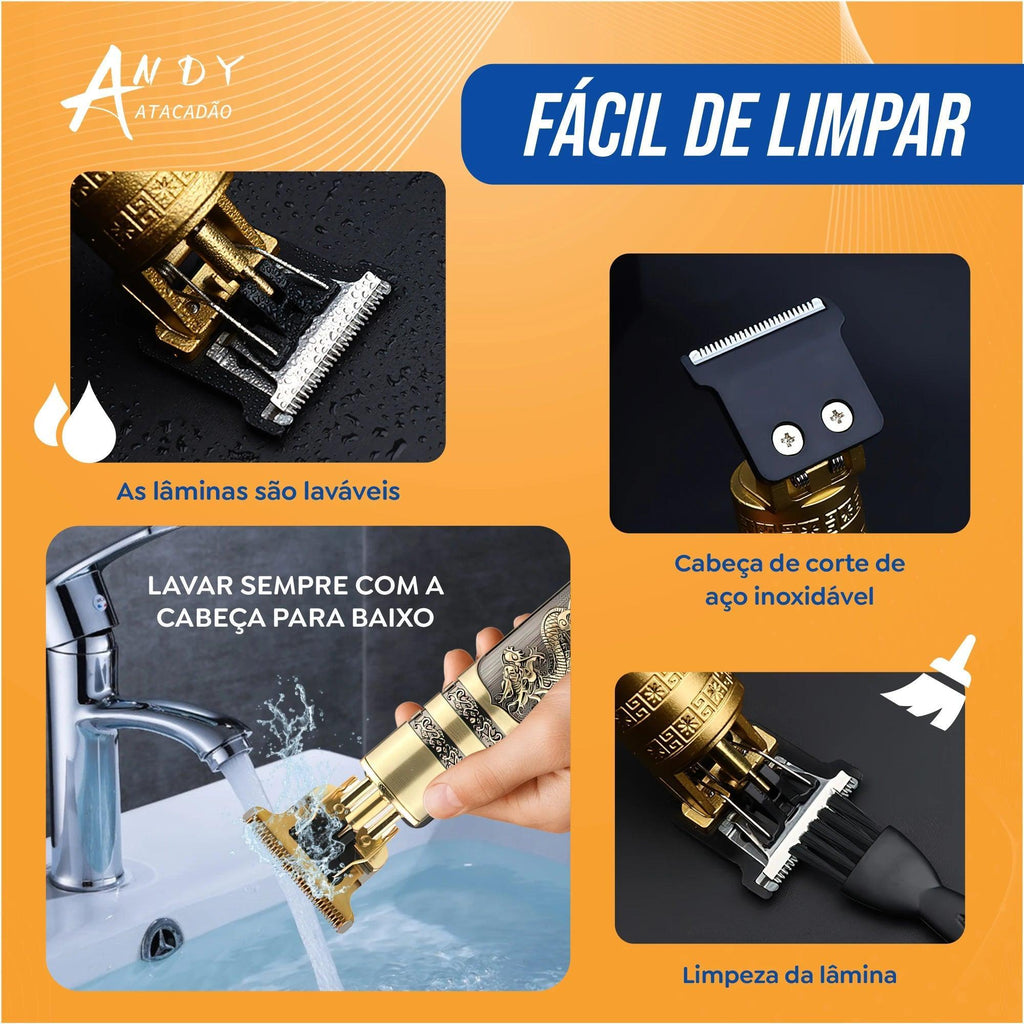 ANDY
ATACADÃO

FÁCIL DE LIMPAR

As lâminas são laváveis

Cabeça de corte de aço inoxidável

LAVAR SEMPRE COM A CABEÇA PARA BAIXO

Limpeza da lâmina