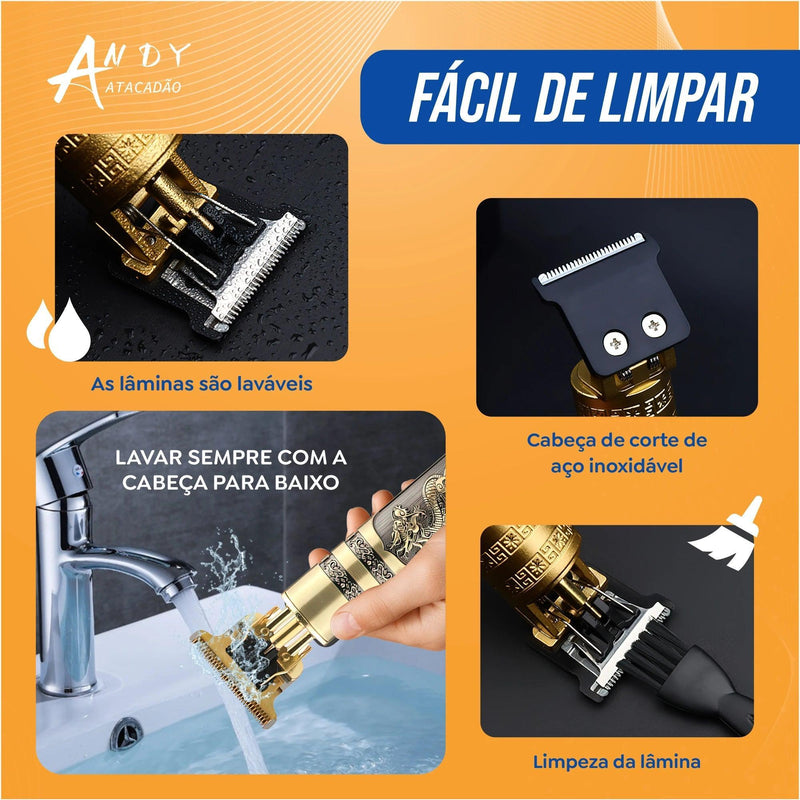 ANDY
ATACADÃO

FÁCIL DE LIMPAR

As lâminas são laváveis

Cabeça de corte de aço inoxidável

LAVAR SEMPRE COM A CABEÇA PARA BAIXO

Limpeza da lâmina